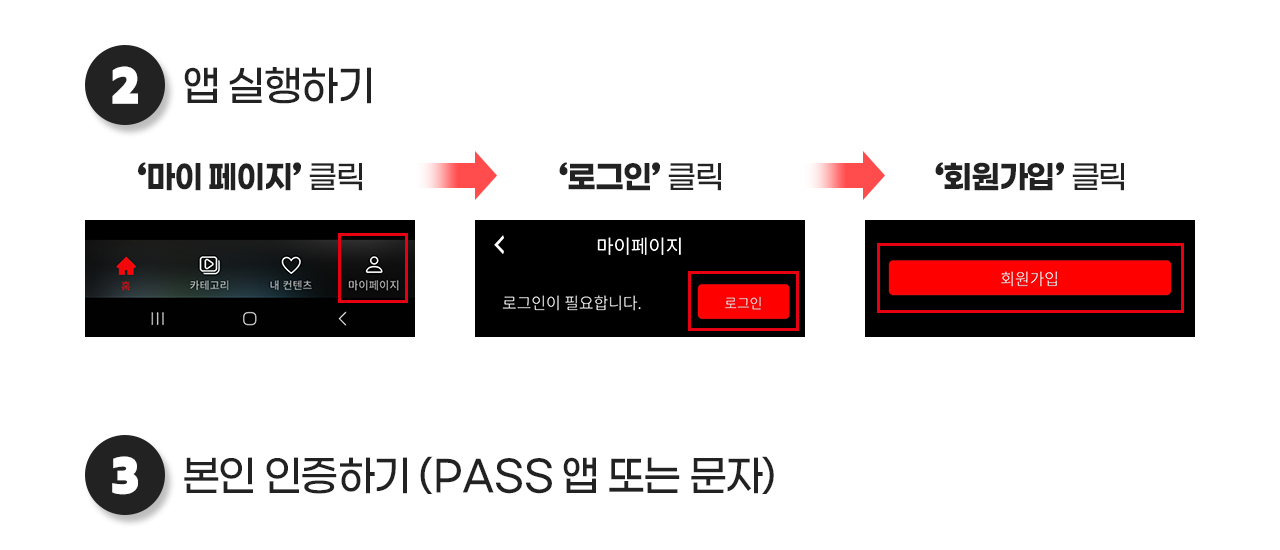 2 앱 실행하기

'마이 페이지' 클릭

홈
카테고리
내 컨텐츠
마이페이지

'로그인' 클릭

마이페이지
로그인이 필요합니다.
로그인

'회원가입' 클릭

회원가입

3 본인 인증하기 (PASS 앱 또는 문자)